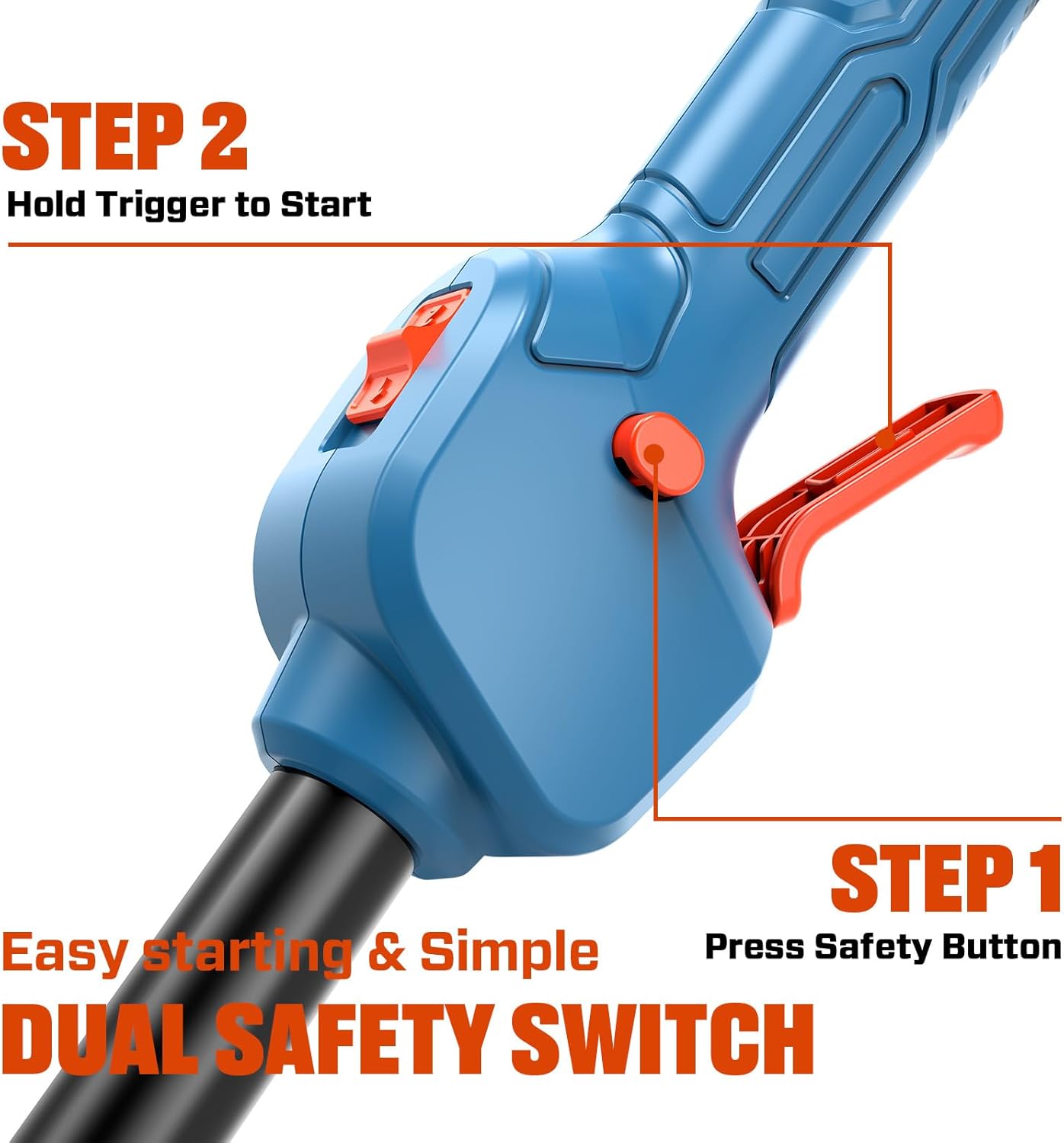 STEP 2
Hold Trigger to Start

STEP 1
Press Safety Button

Easy starting & Simple
DUAL SAFETY SWITCH